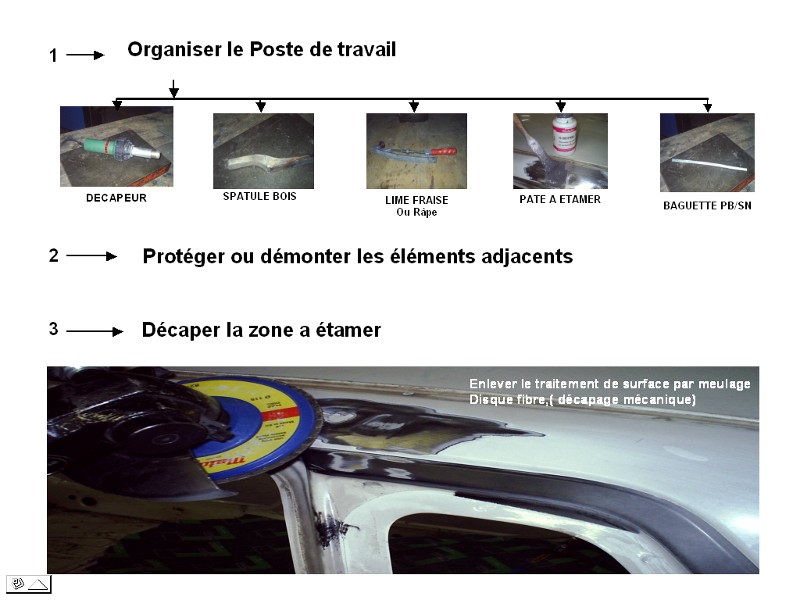 1 Organiser le Poste de travail

DECAPEUR

SPATULE BOIS

LIME FRAISE
Ou Râpe

PATE A ETAMER

BAGUETTE PB/SN

2 Protéger ou démonter les éléments adjacents

3 Décaper la zone a étamer

Enlever le traitement de surface par meulage
Disque fibre,( décapage mécanique)

Makita