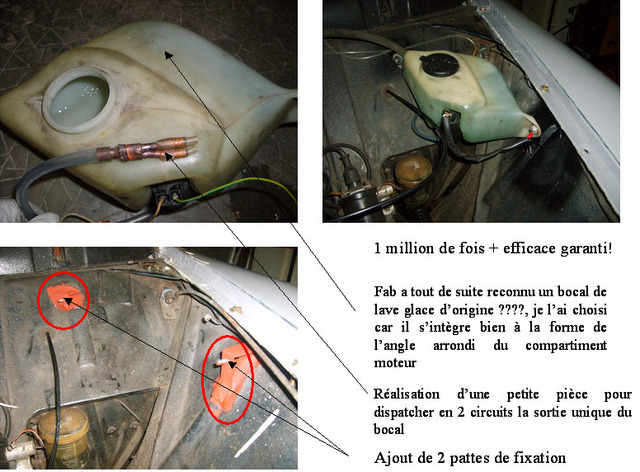 1 million de fois + efficace garanti!

Fab a tout de suite reconnu un bocal de lave glace d'origine ????, je l'ai choisi car il s'intègre bien à la forme de l'angle arrondi du compartiment moteur

Réalisation d'une petite pièce pour dispatcher en 2 circuits la sortie unique du bocal

Ajout de 2 pattes de fixation