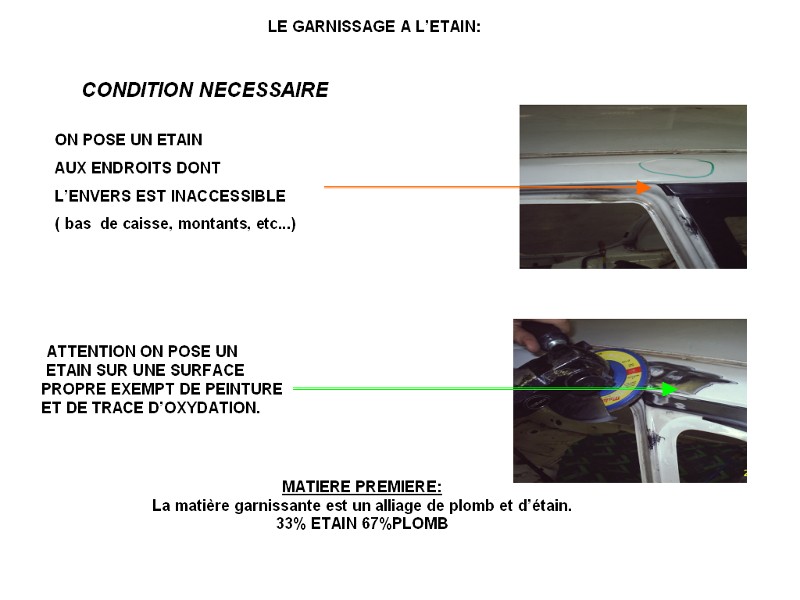 LE GARNISSAGE A L'ETAIN:

CONDITION NECESSAIRE

ON POSE UN ETAIN
AUX ENDROITS DONT
L'ENVERS EST INACCESSIBLE
( bas de caisse, montants, etc...)

ATTENTION ON POSE UN
ETAIN SUR UNE SURFACE
PROPRE EXEMPT DE PEINTURE
ET DE TRACE D'OXYDATION.

MATIERE PREMIERE:
La matière garnissante est un alliage de plomb et d'étain.
33% ETAIN 67%PLOMB