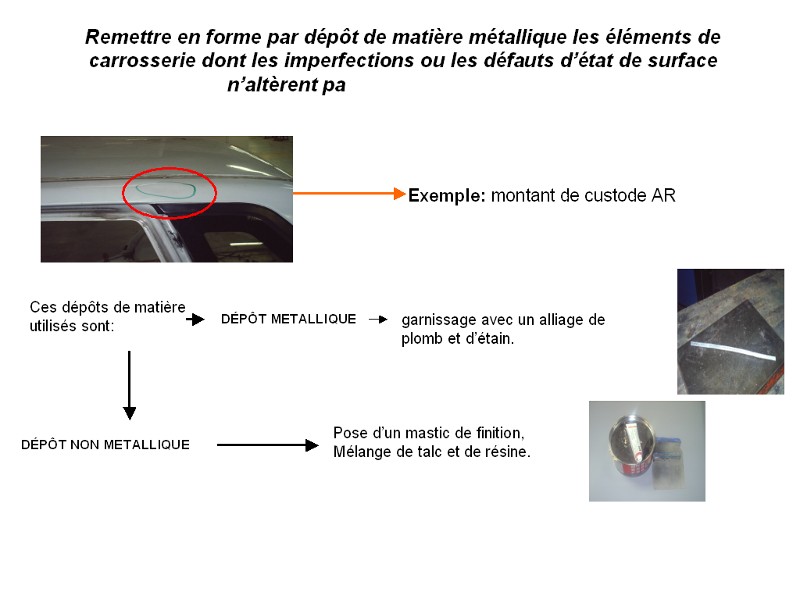 Remettre en forme par dépôt de matière métallique les éléments de carrosserie dont les imperfections ou les défauts d'état de surface n'altèrent pa

Exemple: montant de custode AR

Ces dépôts de matière utilisés sont:

DÉPÔT METALLIQUE

garnissage avec un alliage de plomb et d'étain.

DÉPÔT NON METALLIQUE

Pose d'un mastic de finition, Mélange de talc et de résine.