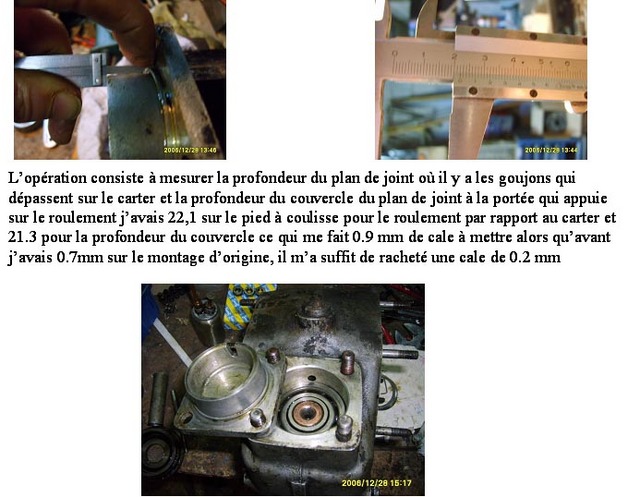 2006/12/28 13:46

2006/12/28 13:44

L'opération consiste à mesurer la profondeur du plan de joint où il y a les goujons qui dépassent sur le carter et la profondeur du couvercle du plan de joint à la portée qui appuie sur le roulement j'avais 22,1 sur le pied à coulisse pour le roulement par rapport au carter et 21.3 pour la profondeur du couvercle ce qui me fait 0.9 mm de cale à mettre alors qu'avant j'avais 0.7mm sur le montage d'origine, il m'a suffit de racheté une cale de 0.2 mm

2006/12/28 15:17